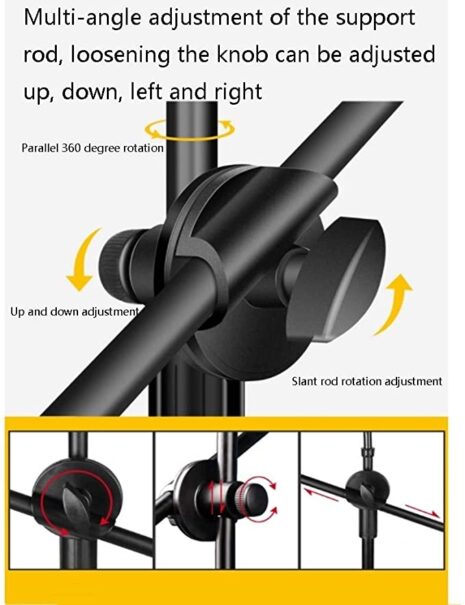 Multi-angle adjustment of the support rod, loosening the knob can be adjusted up, down, left and right

Parallel 360 degree rotation

Up and down adjustment

Slant rod rotation adjustment